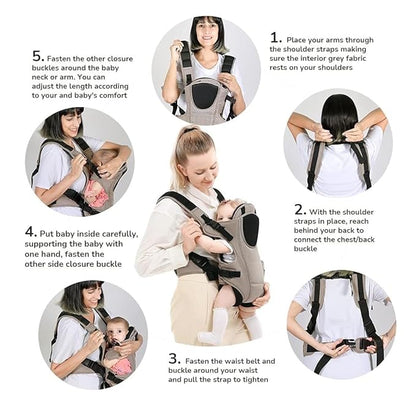 1. Place your arms through the shoulder straps making sure the interior grey fabric rests on your shoulders

2. With the shoulder straps in place, reach behind your back to connect the chest/back buckle

3. Fasten the waist belt and buckle around your waist and pull the strap to tighten

4. Put baby inside carefully, supporting the baby with one hand, fasten the other side closure buckle

5. Fasten the other closure buckles around the baby neck or arm. You can adjust the length according to your and baby's comfort